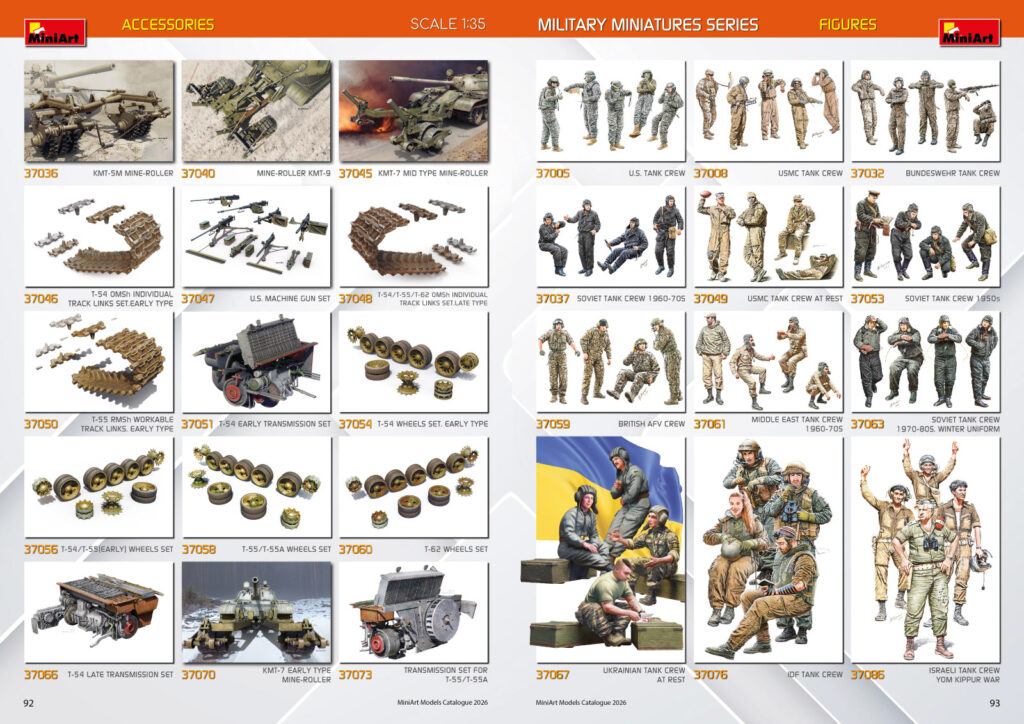 MiniArt ACCESSORIES SCALE 1:35

37036 KMT-5M MINE-ROLLER

37040 MINE-ROLLER KMT-9

37045 KMT-7 MID TYPE MINE-ROLLER

37046 T-54 OMSh INDIVIDUAL TRACK LINKS SET.EARLY TYPE

37047 U.S. MACHINE GUN SET

37048 T-54/T-55/T-62 OMSh INDIVIDUAL TRACK LINKS SET.LATE TYPE

37050 T-55 RMSh WORKABLE TRACK LINKS. EARLY TYPE

37051 T-54 EARLY TRANSMISSION SET

37054 T-54 WHEELS SET. EARLY TYPE

37056 T-54/T-55(EARLY) WHEELS SET

37058 T-55/T-55A WHEELS SET

37060 T-62 WHEELS SET

37066 T-54 LATE TRANSMISSION SET

37070 KMT-7 EARLY TYPE MINE-ROLLER

37073 TRANSMISSION SET FOR T-55/T-55A

92 MiniArt Models Catalogue 2026

MILITARY MINIATURES SERIES FIGURES MiniArt

37005 U.S. TANK CREW

37008 USMC TANK CREW

37032 BUNDESWEHR TANK CREW

37037 SOVIET TANK CREW 1960-70S

37049 USMC TANK CREW AT REST

37053 SOVIET TANK CREW 1950s

37059 BRITISH AFV CREW

37061 MIDDLE EAST TANK CREW 1960-70S

37063 SOVIET TANK CREW 1970-80S. WINTER UNIFORM

37067 UKRAINIAN TANK CREW AT REST

37076 IDF TANK CREW

37086 ISRAELI TANK CREW YOM KIPPUR WAR

MiniArt Models Catalogue 2026 93