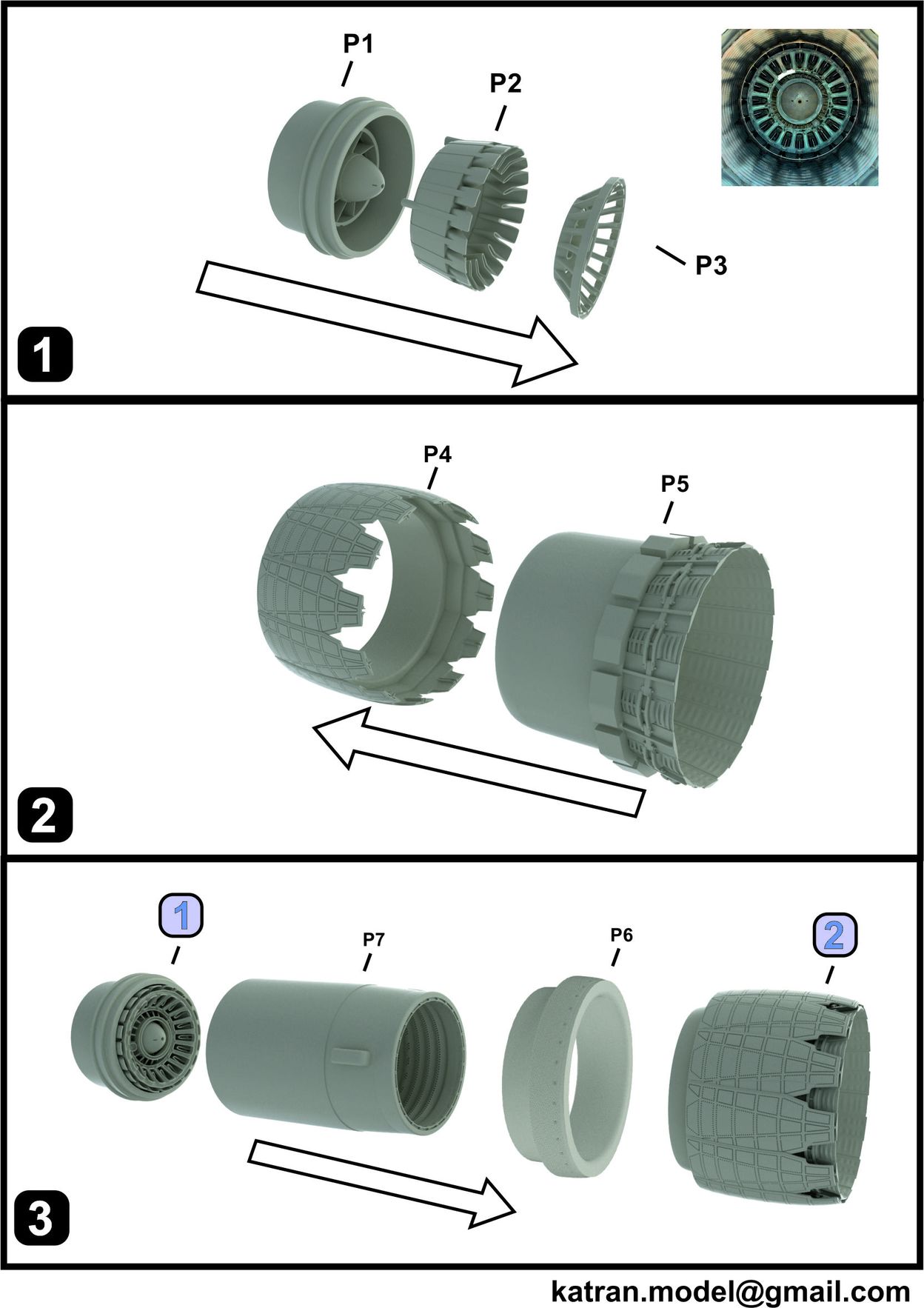 P1

P2

P3

1

P4

P5

2

1

P7

P6

2

3

katran.model@gmail.com