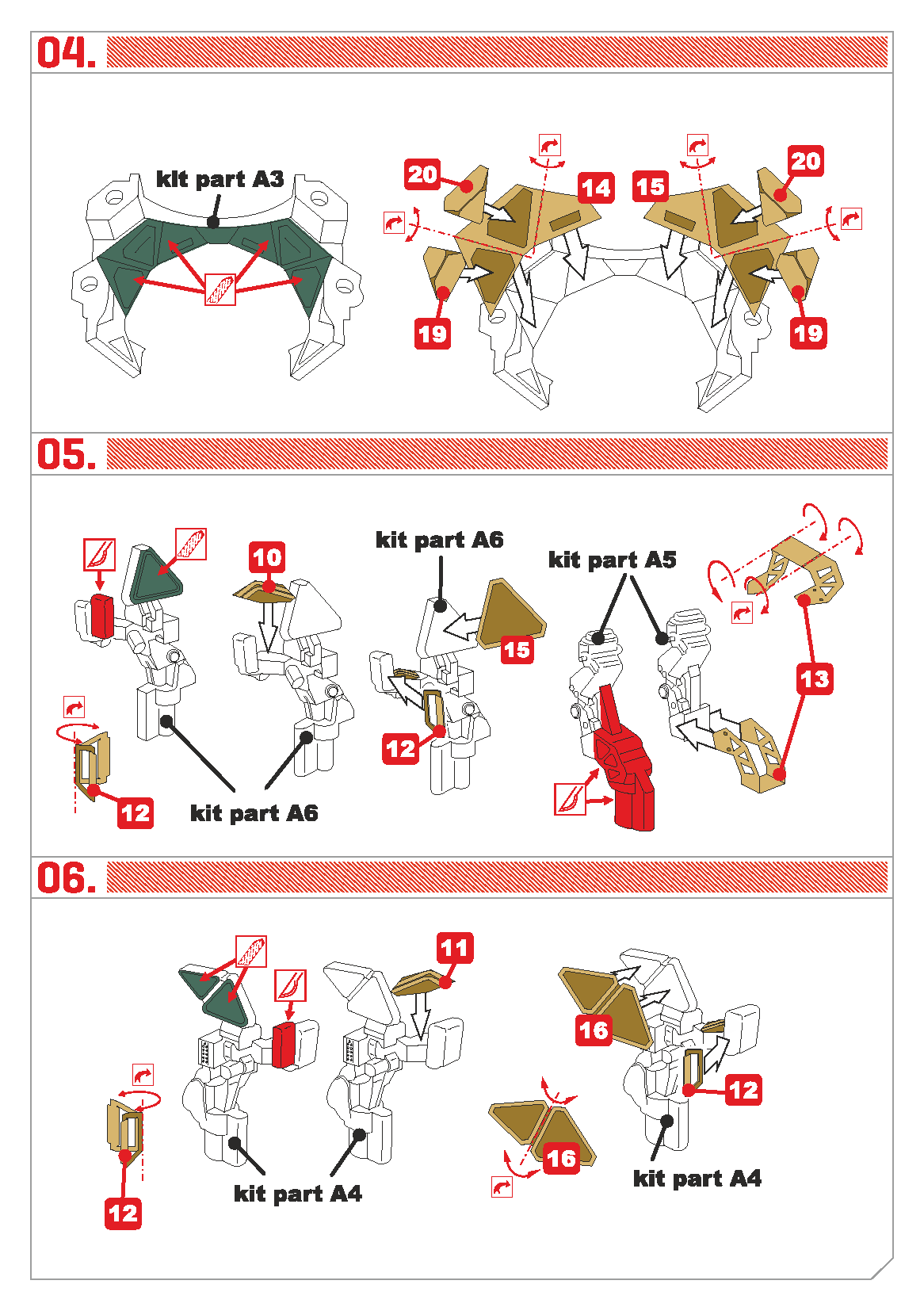 04.

kit part A3

20
14
15
20
19
19

05.

10
kit part A6
kit part A5
15
13
12
12
kit part A6

06.

11
16
12
16
12
kit part A4
kit part A4