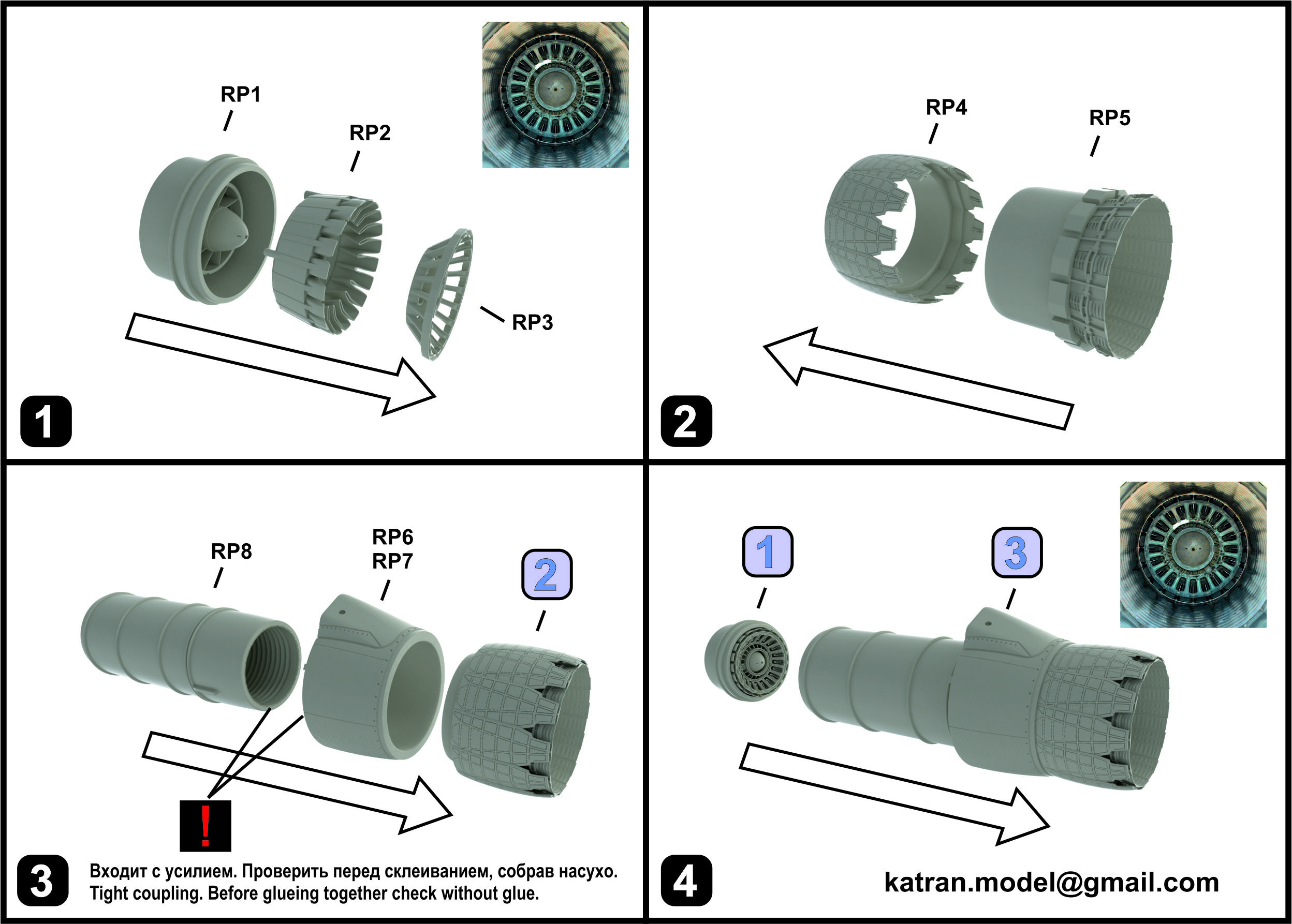 RP1
RP2
RP3
1

RP4
RP5
2

RP8
RP6
RP7
2
!
3
Входит с усилием. Проверить перед склеиванием, собрав насухо.
Tight coupling. Before glueing together check without glue.

1
3
4
katran.model@gmail.com