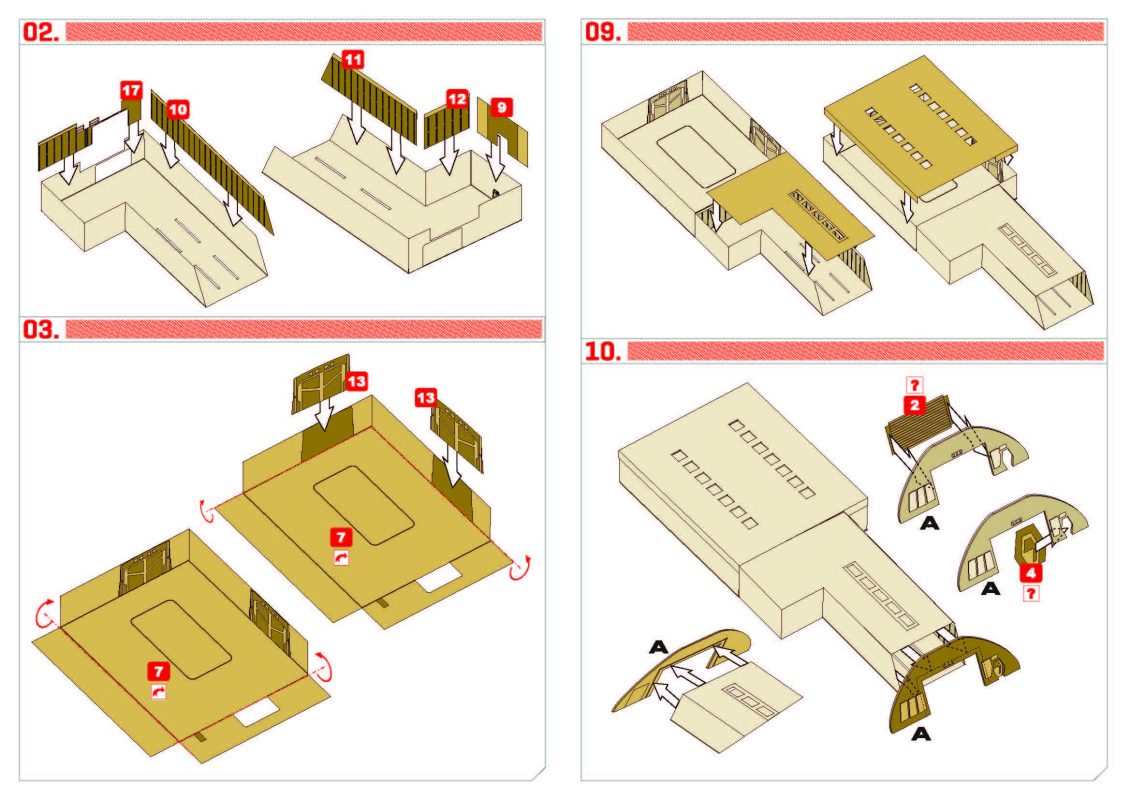 02.

17
10
11
12
9

03.

13
13
7
7

09.

10.

?
2
A
A
4
?
A
A