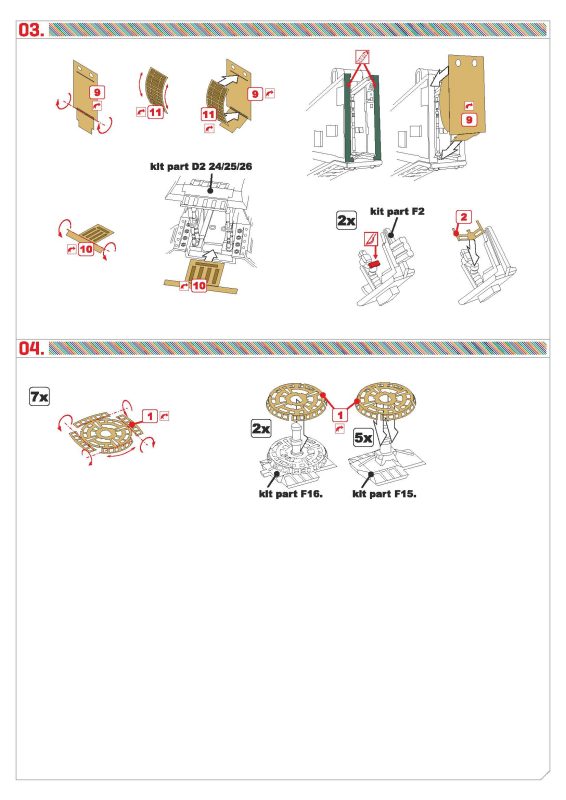 03.

9

11

11

9

9

kit part D2 24/25/26

10

10

2x

kit part F2

2

04.

7x

1

1

2x

5x

kit part F16.

kit part F15.