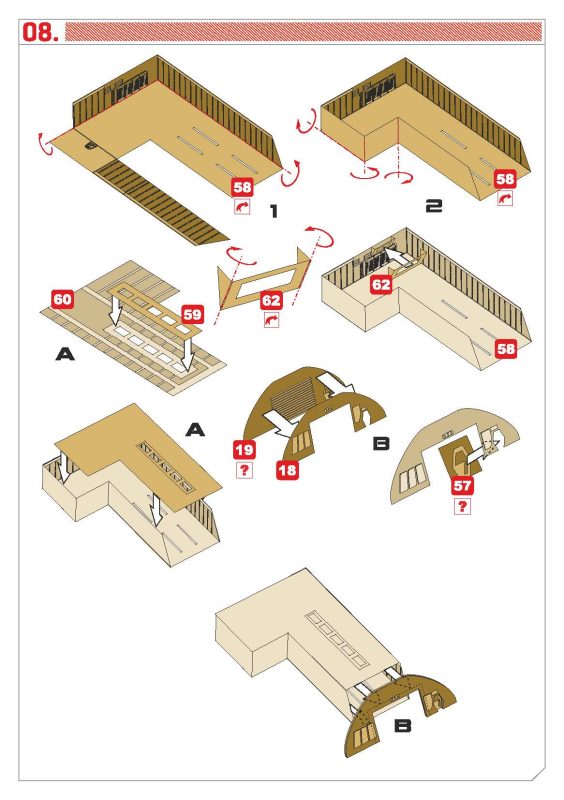 08.

58

1

58

2

60

59

A

62

62

58

A

19

?

18

B

57

?

B