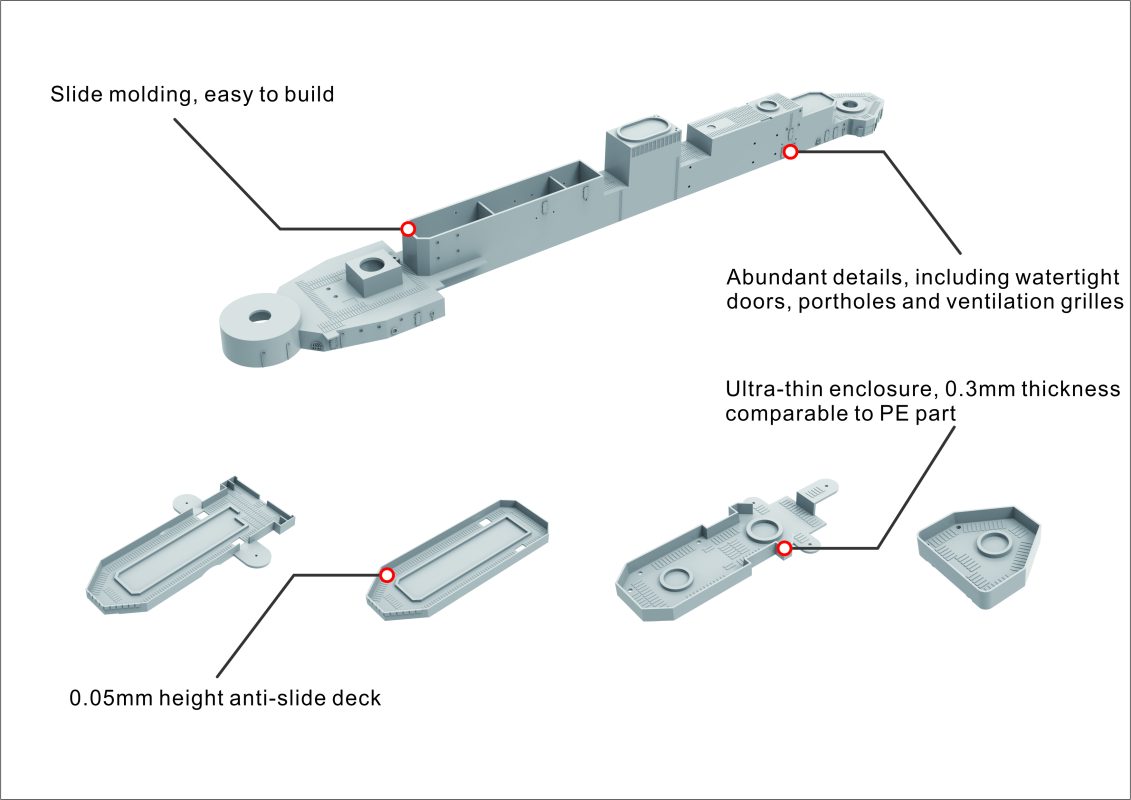 Slide molding, easy to build

Abundant details, including watertight doors, portholes and ventilation grilles

Ultra-thin enclosure, 0.3mm thickness comparable to PE part

0.05mm height anti-slide deck