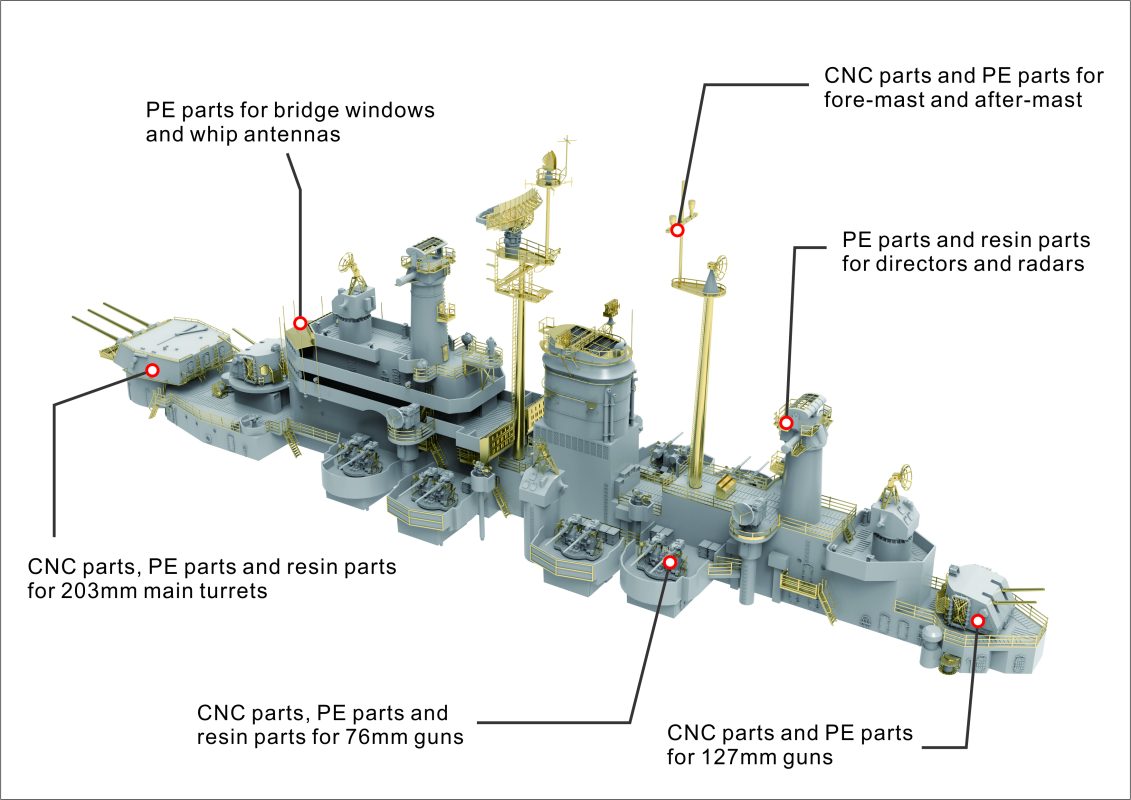 PE parts for bridge windows and whip antennas

CNC parts and PE parts for fore-mast and after-mast

PE parts and resin parts for directors and radars

CNC parts, PE parts and resin parts for 203mm main turrets

CNC parts, PE parts and resin parts for 76mm guns

CNC parts and PE parts for 127mm guns