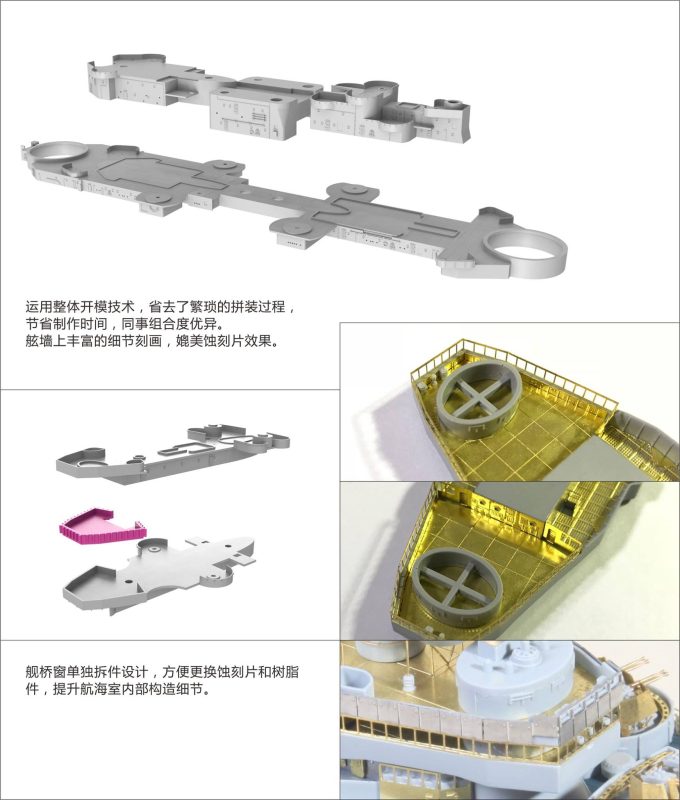 运用整体开模技术，省去了繁琐的拼装过程，节省制作时间，同事组合度优异。
舷墙上丰富的细节刻画，媲美蚀刻片效果。

舰桥窗单独拆件设计，方便更换蚀刻片和树脂件，提升航海室内部构造细节。