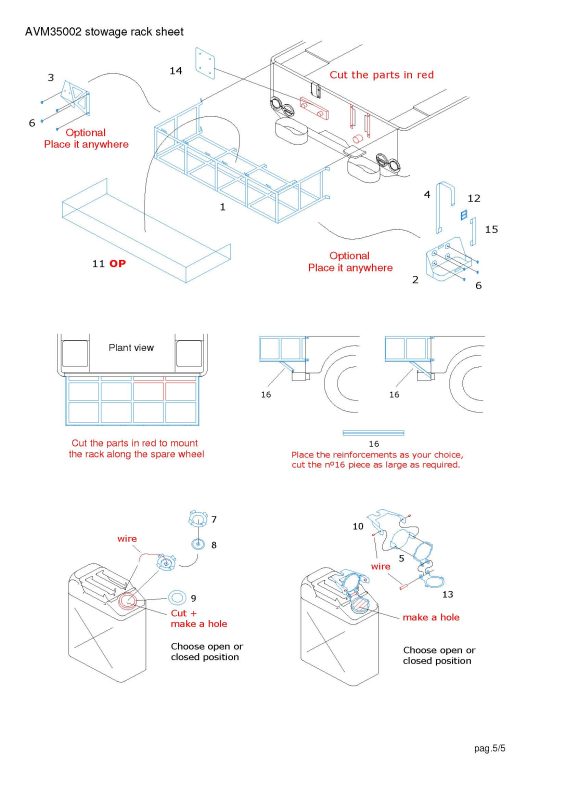 AVM35002 stowage rack sheet

3

6

Optional
Place it anywhere

14

Cut the parts in red

1

11 OP

4

12

15

Optional
Place it anywhere

2

6

Plant view

Cut the parts in red to mount the rack along the spare wheel

16

16

16

Place the reinforcements as your choice, cut the nº16 piece as large as required.

7

8

wire

9

Cut + make a hole

Choose open or closed position

10

5

wire

13

make a hole

Choose open or closed position

pag.5/5