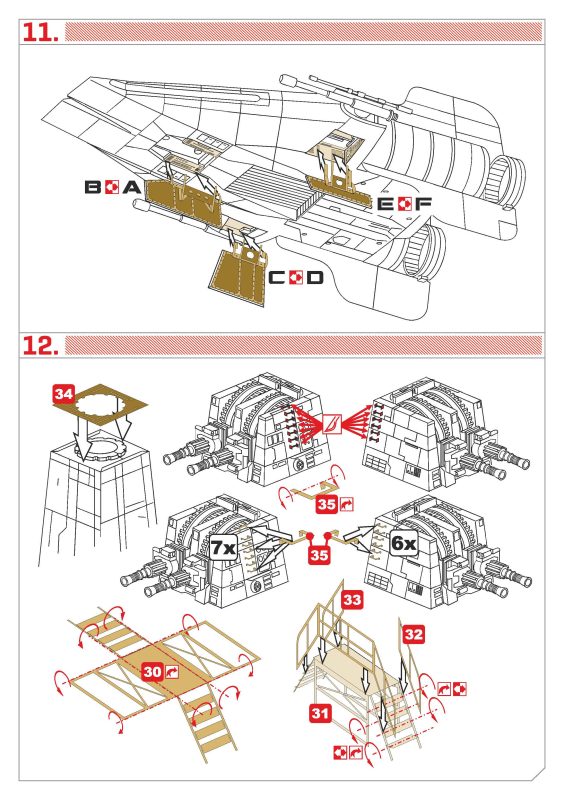 11.

B A

E F

C D

12.

34

35

7x

35

6x

33

32

30

31