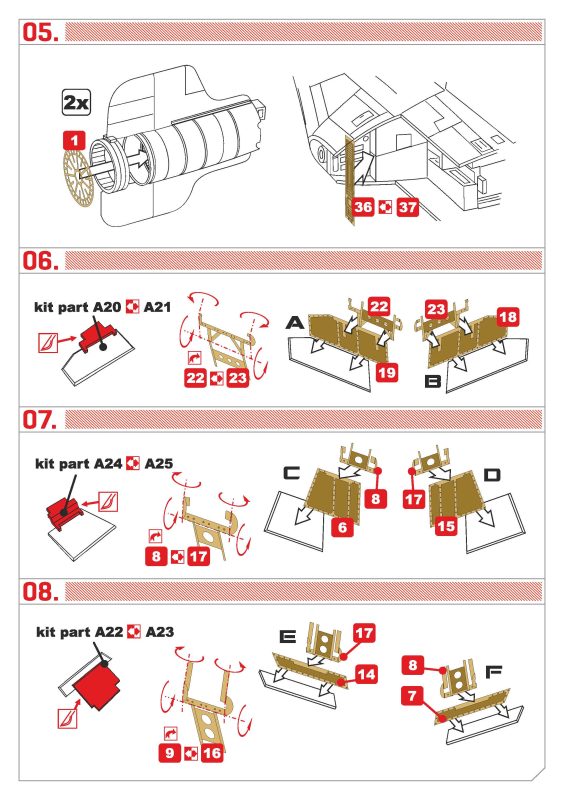 05.

2x

1

36 37

06.

kit part A20 A21

22 23

A

22

19

23

18

B

07.

kit part A24 A25

8 17

C

8

6

17

15

D

08.

kit part A22 A23

9 16

E

17

14

8

F

7