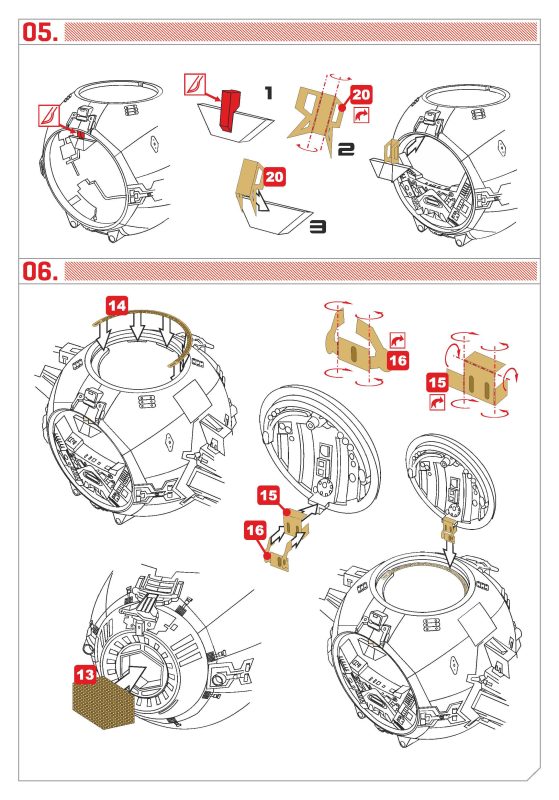 05.

1

20

2

20

3

06.

14

16

15

15

16

13