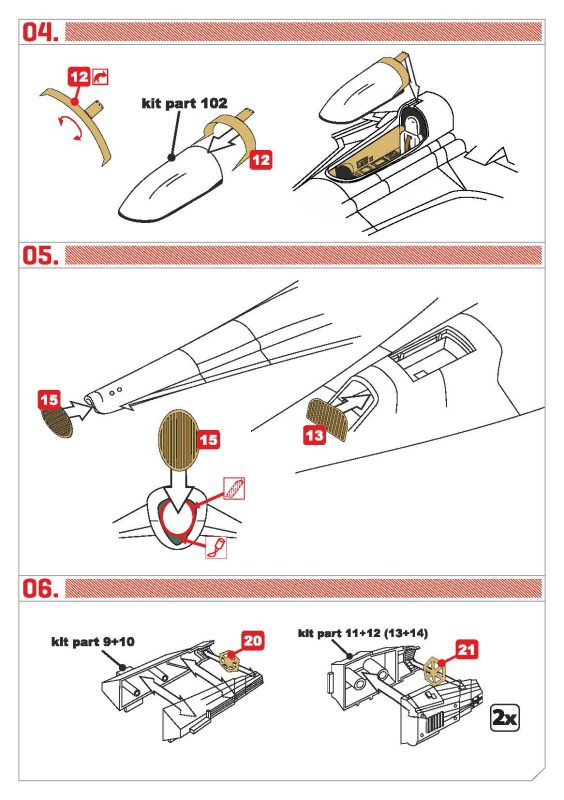 04.

12

kit part 102

12

05.

15

15

13

06.

kit part 9+10

20

kit part 11+12 (13+14)

21

2x