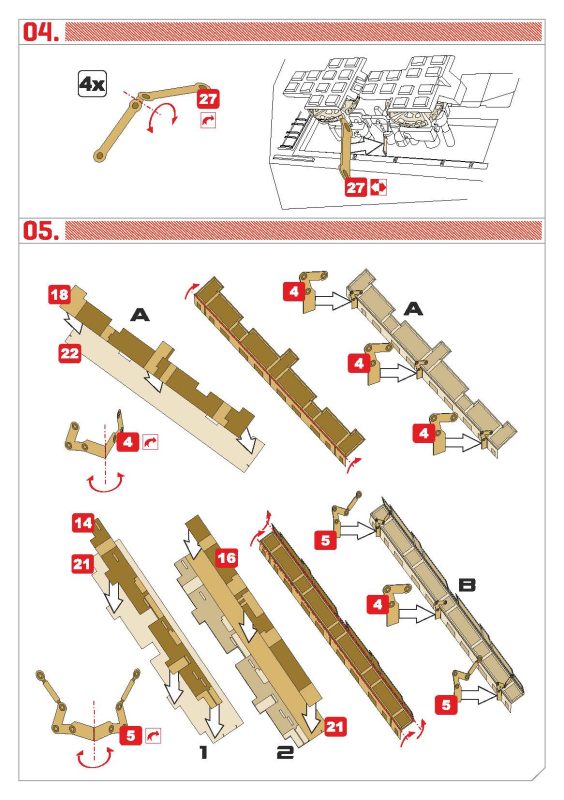 04.

4x

27

27

05.

18

A

22

4

4

A

4

4

14

21

16

5

B

4

5

5

1

2

21