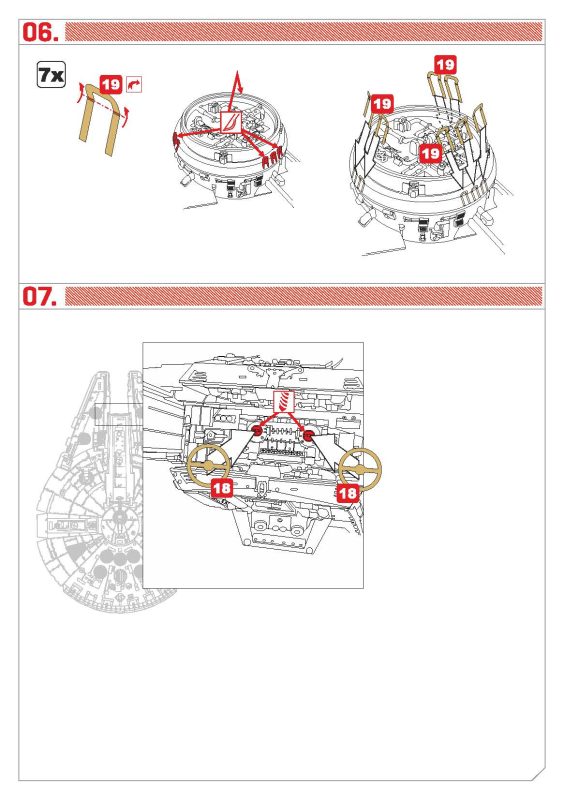 06.

7x

19

19

19

19

07.

18

18