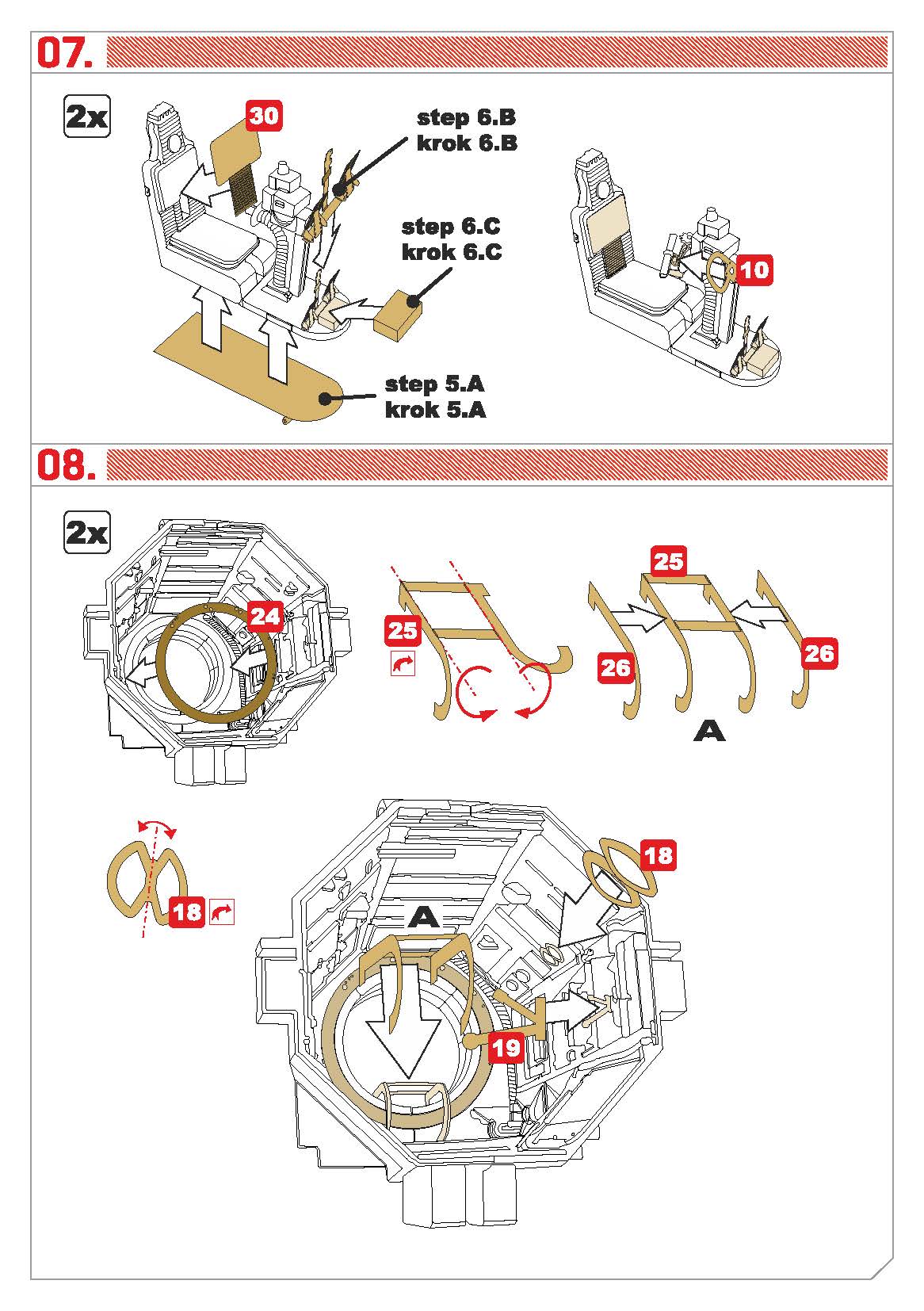 07.

2x

30

step 6.B
krok 6.B

step 6.C
krok 6.C

step 5.A
krok 5.A

10

08.

2x

24

25

25

26

26

A

18

18

A

19