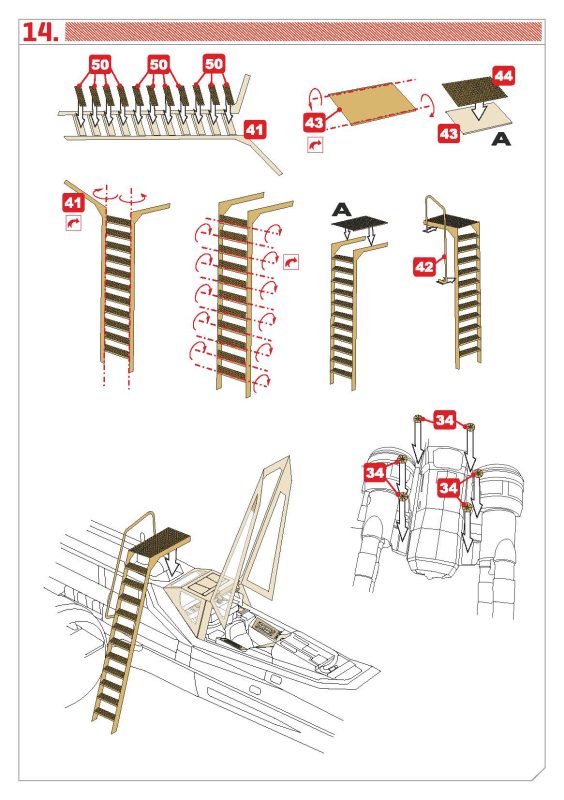 14.

50 50 50

41

43

44

43

A

41

A

42

34

34

34