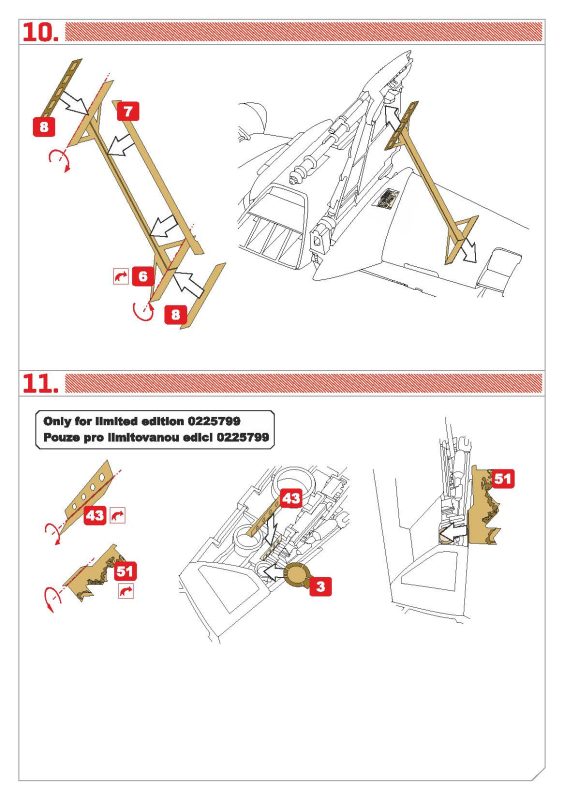 10.

8

7

6

8

11.

Only for limited edition 0225799
Pouze pro limitovanou edici 0225799

43

51

43

3

51