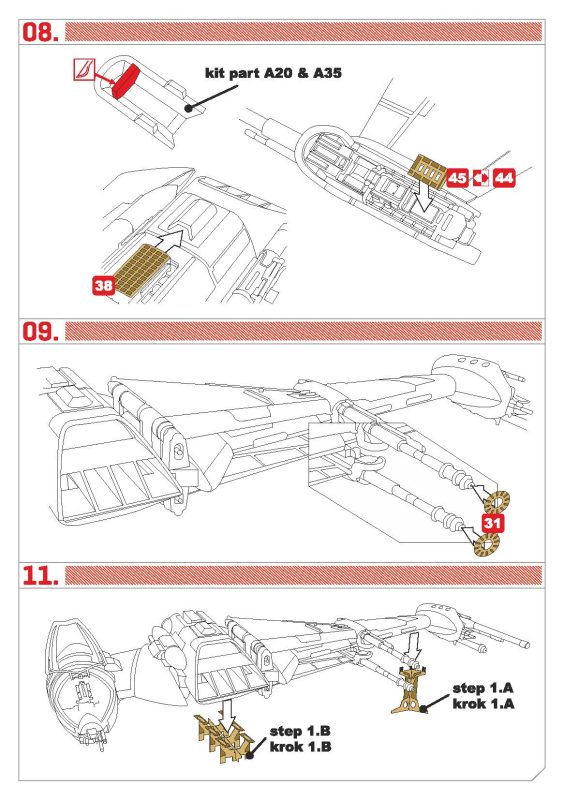 08.

kit part A20 & A35

45 44

38

09.

31

11.

step 1.A
krok 1.A

step 1.B
krok 1.B