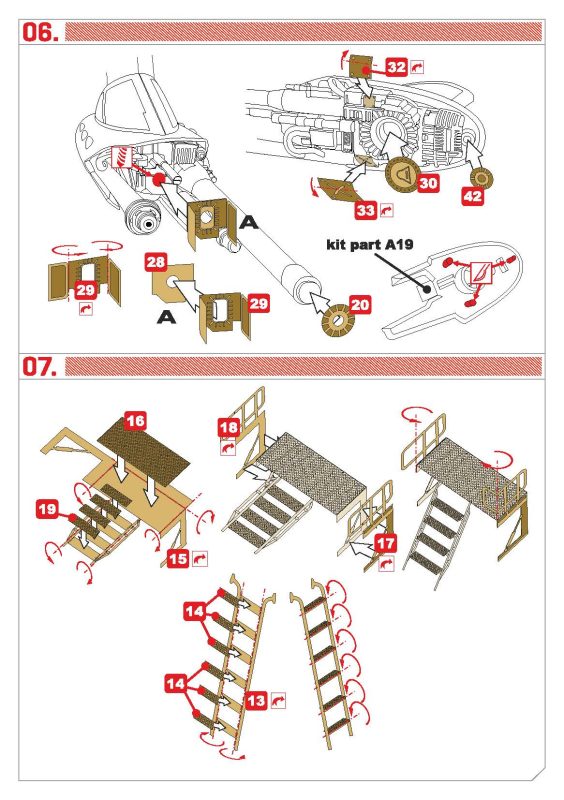 06.

32

30

42

33

A

kit part A19

29

28

A

29

20

07.

16

18

19

15

17

14

14

13