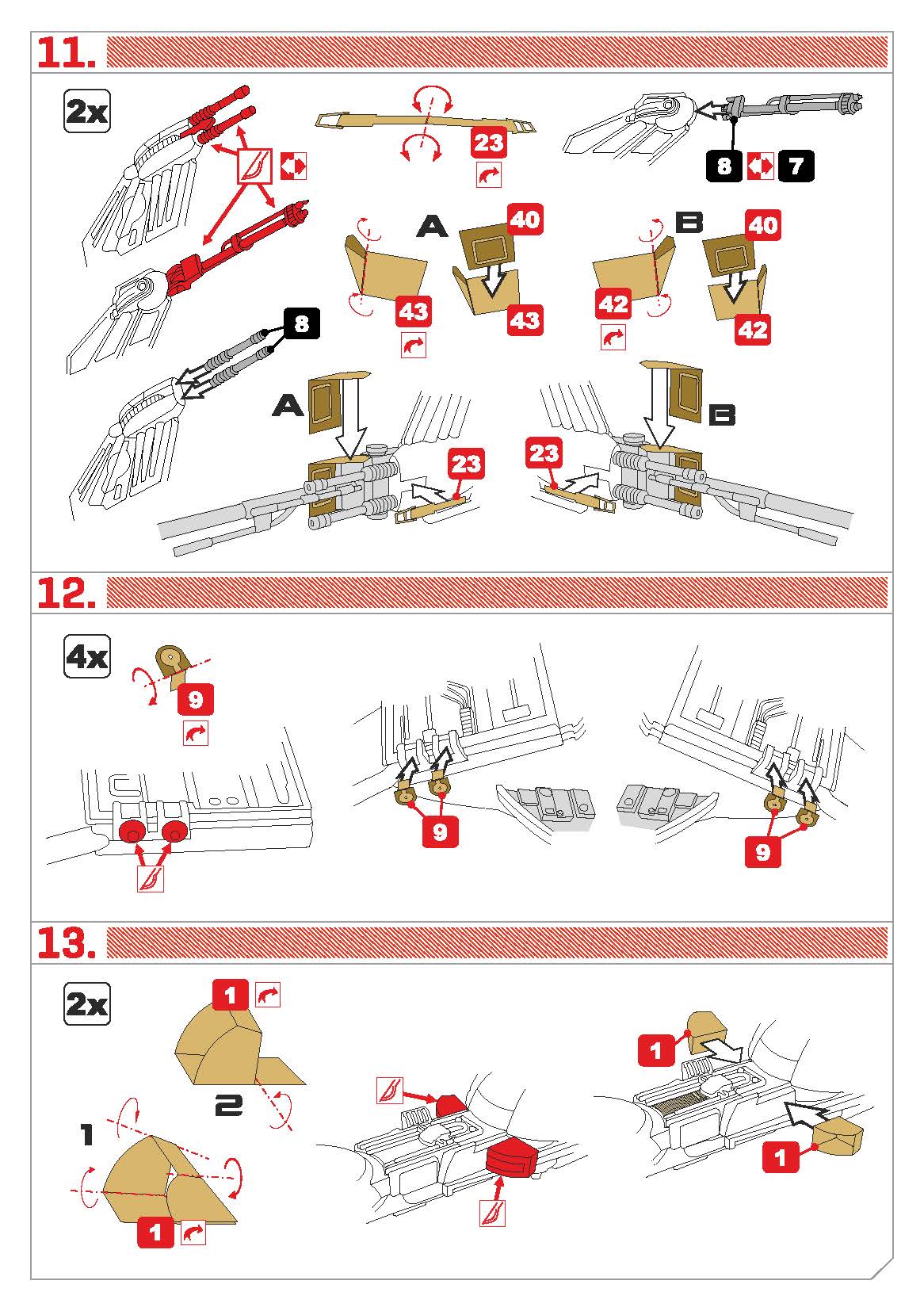 11.

2x

23

8 7

A

40

43

43

B

40

42

42

8

A

23

23

B

12.

4x

9

9

9

13.

2x

1

2

1

1

1

1