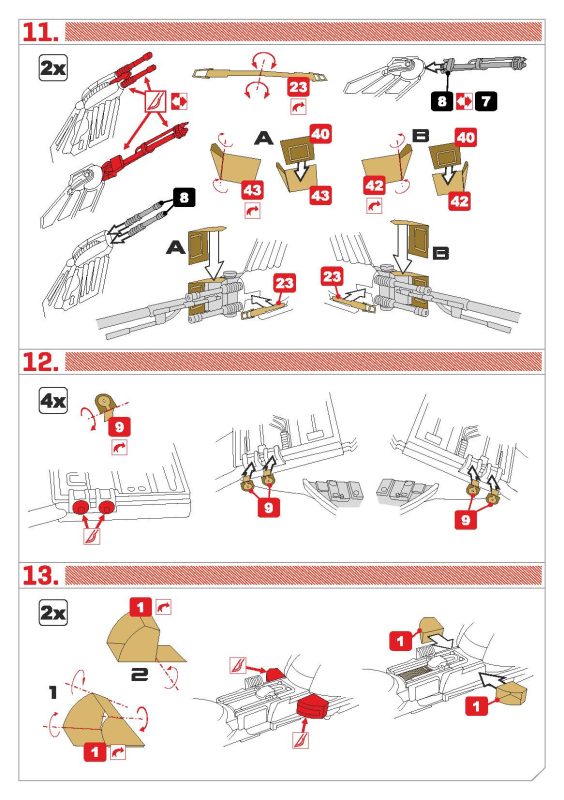 11.

2x

23

8

7

A

40

43

43

B

40

42

42

8

A

23

23

B

12.

4x

9

9

9

13.

2x

1

2

1

1

1

1