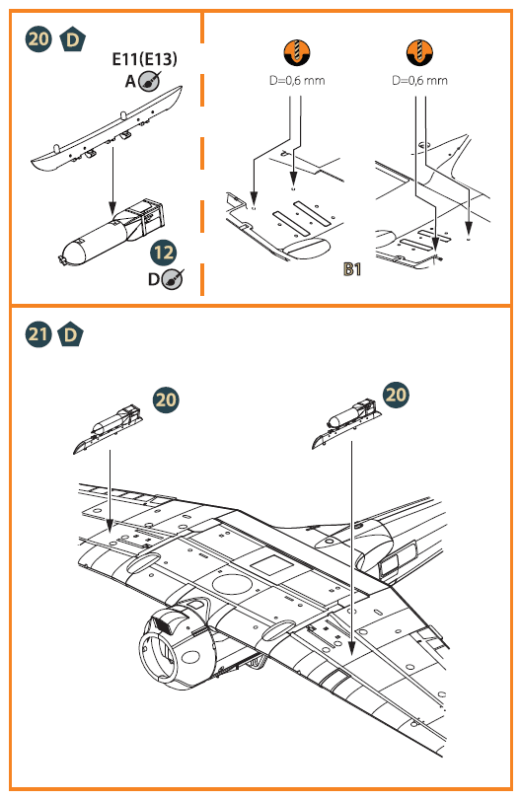 20 D

E11(E13)
A

12
D

D=0,6 mm

D=0,6 mm

B1

21 D

20

20