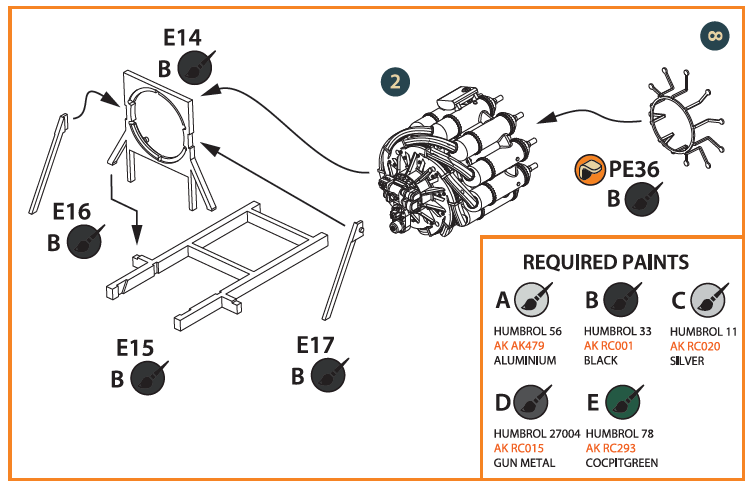 E14
B

8

2

PE36
B

E16
B

E15
B

E17
B

REQUIRED PAINTS

A
HUMBROL 56
AK AK479
ALUMINIUM

B
HUMBROL 33
AK RC001
BLACK

C
HUMBROL 11
AK RC020
SILVER

D
HUMBROL 27004
AK RC015
GUN METAL

E
HUMBROL 78
AK RC293
COCPITGREEN