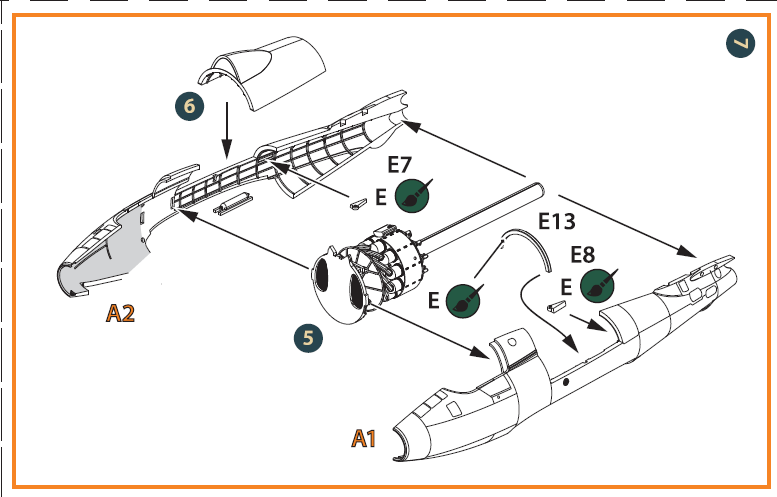 7

6

E7

E

E13

E8

E

E

A2

5

A1