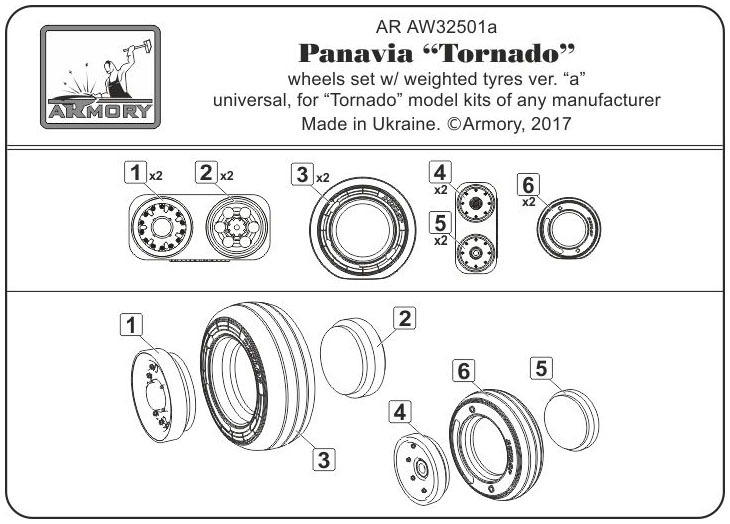 ARMORY

AR AW32501a

Panavia “Tornado”

wheels set w/ weighted tyres ver. “a”
universal, for “Tornado” model kits of any manufacturer
Made in Ukraine. ©Armory, 2017

1 x2
2 x2
3 x2
4 x2
5 x2
6 x2

1
2
3
4
6
5